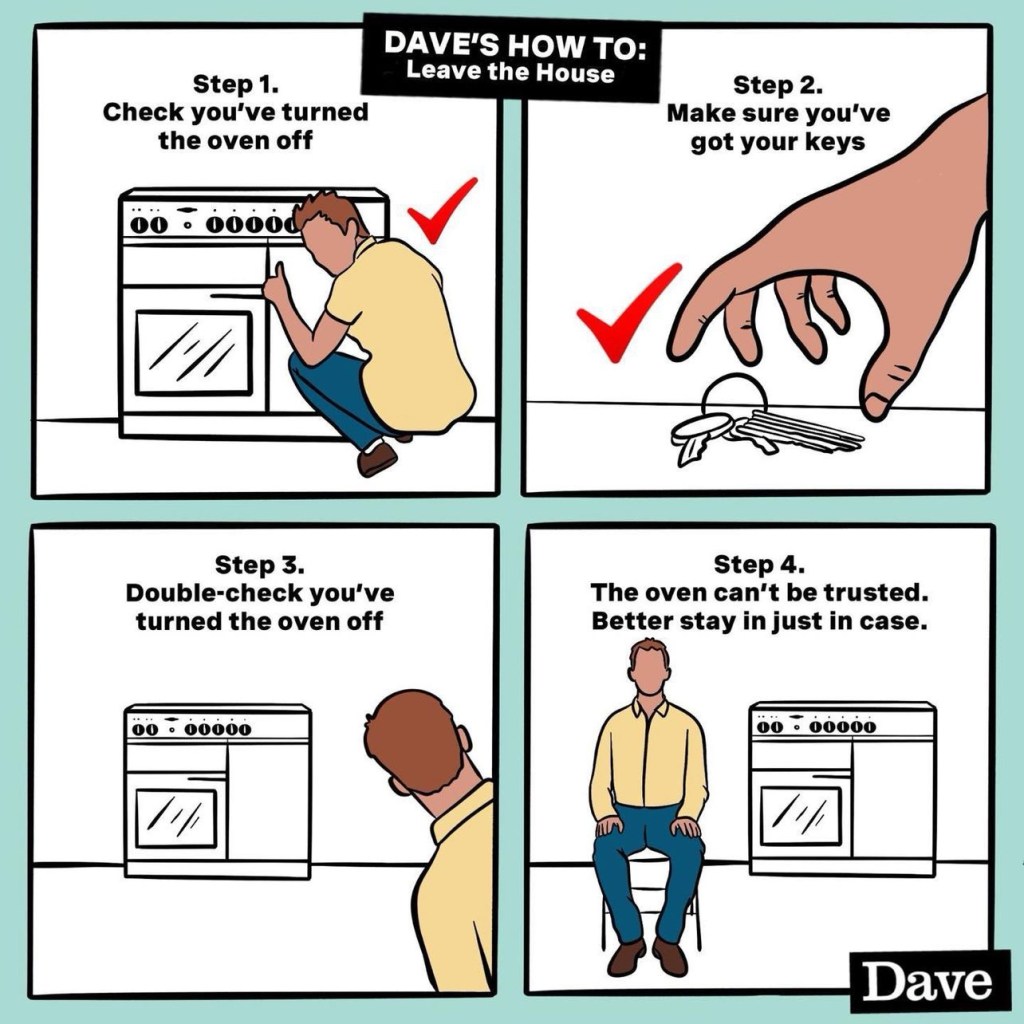 DAVE'S HOW TO:
Leave the House

Step 1.
Check you've turned the oven off

Step 2.
Make sure you've got your keys

Step 3.
Double-check you've turned the oven off

Step 4.
The oven can't be trusted. Better stay in just in case.

Dave